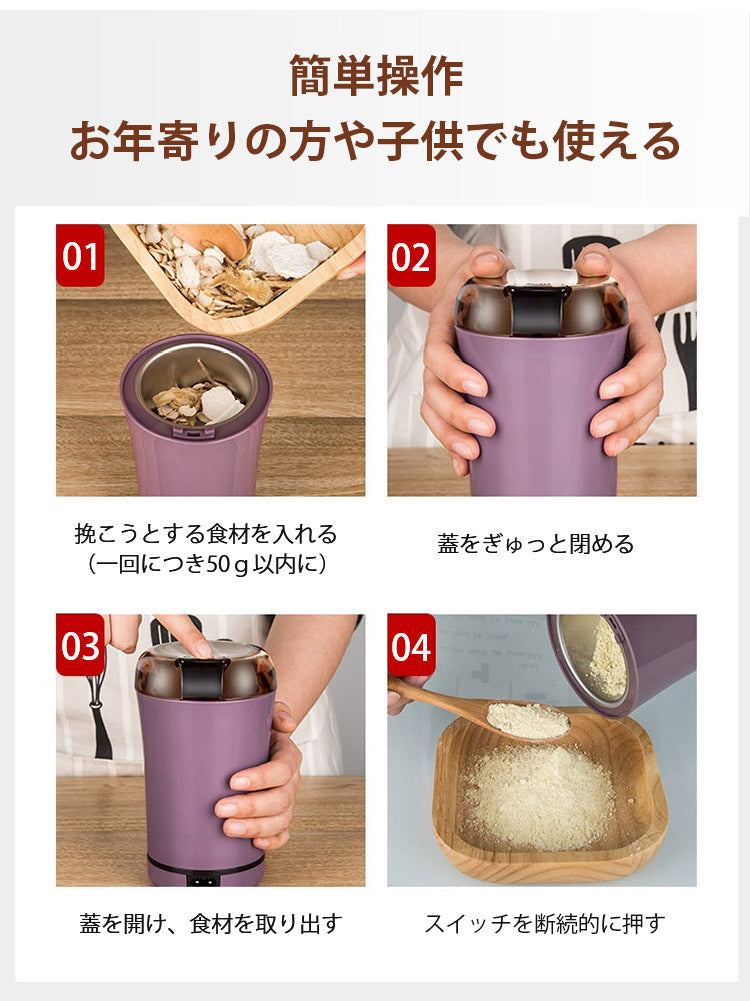 簡単操作
お年寄りの方や子供でも使える

01

挽こうとする食材を入れる
（一回につき50ｇ以内に）

02

蓋をぎゅっと閉める

03

蓋を開け、食材を取り出す

04

スイッチを断続的に押す